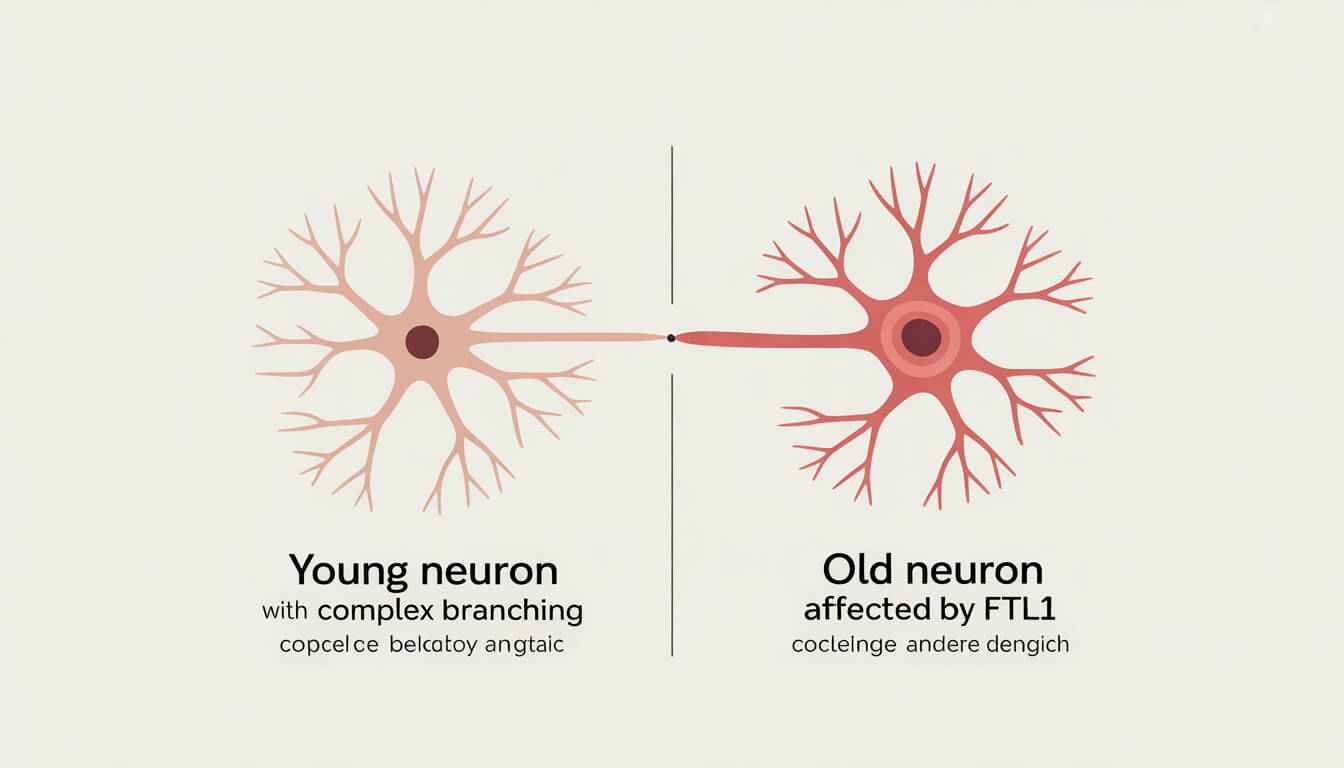 Young neuron
with complex branching
copcelce belcatoy angtaic

Old neuron
affected by FTL1
coclelnge andere dengich